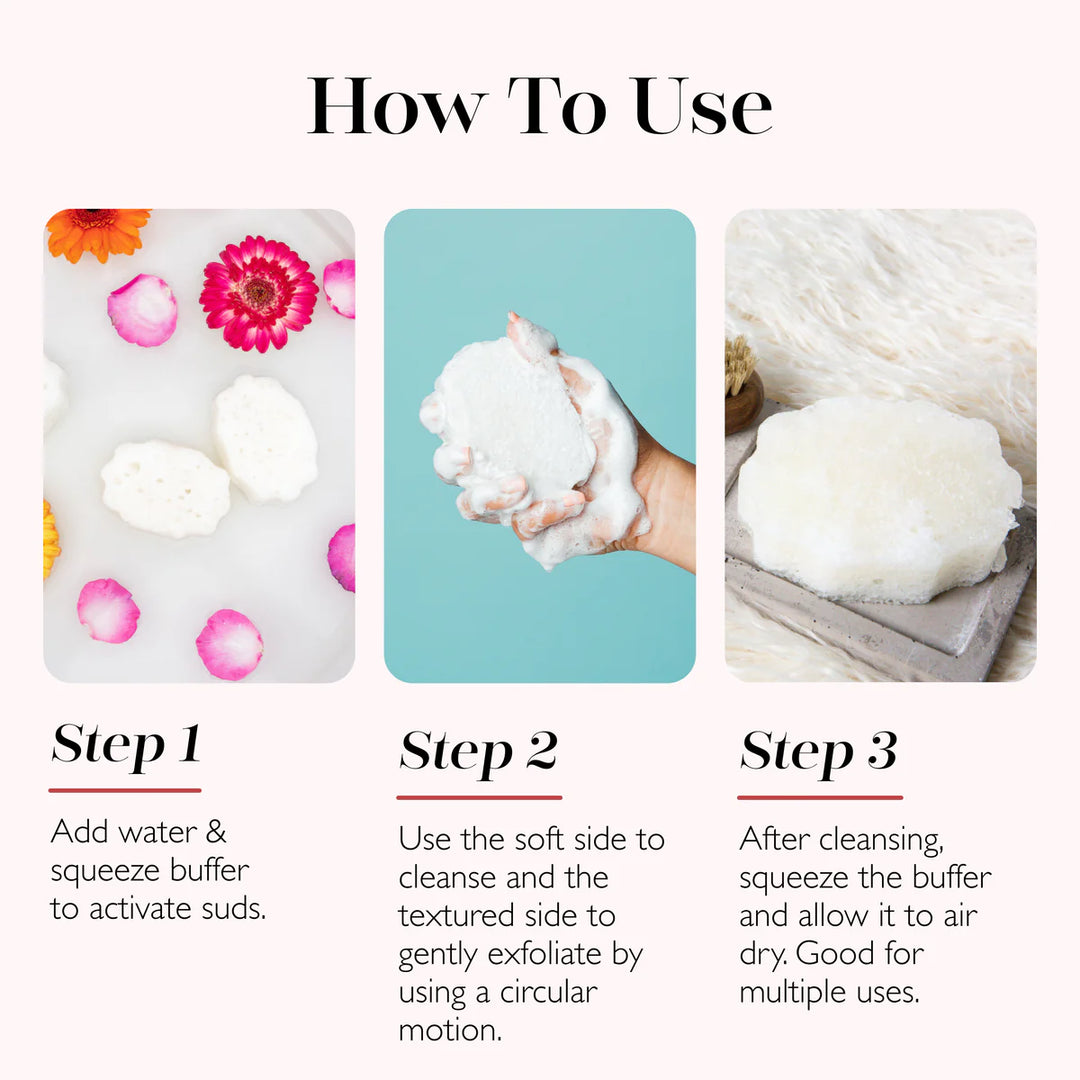 How To Use

Step 1

Add water & squeeze buffer to activate suds.

Step 2

Use the soft side to cleanse and the textured side to gently exfoliate by using a circular motion.

Step 3

After cleansing, squeeze the buffer and allow it to air dry. Good for multiple uses.